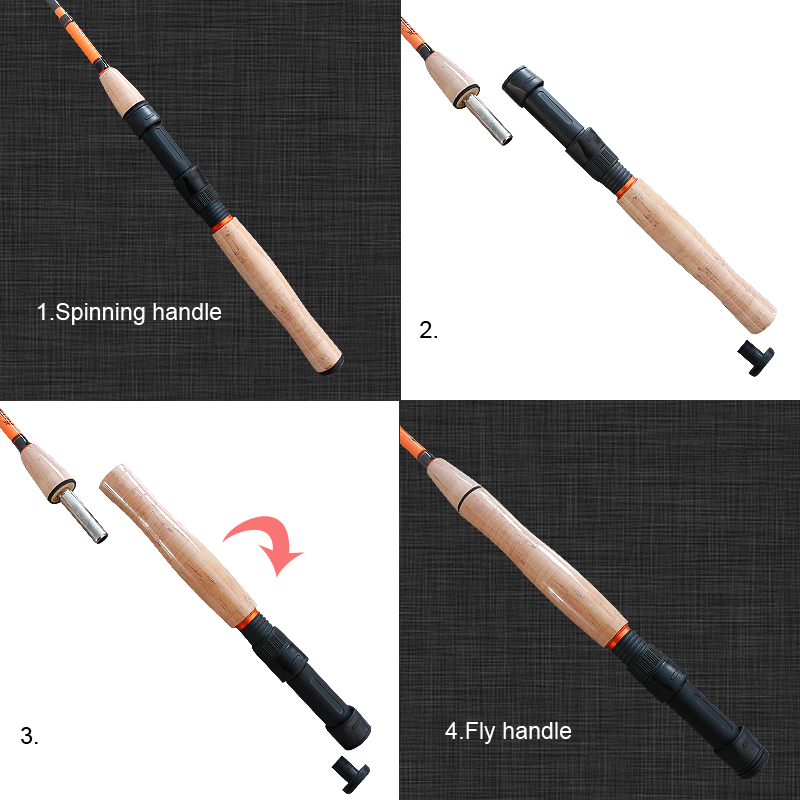 1.Spinning handle

2.

3.

4.Fly handle